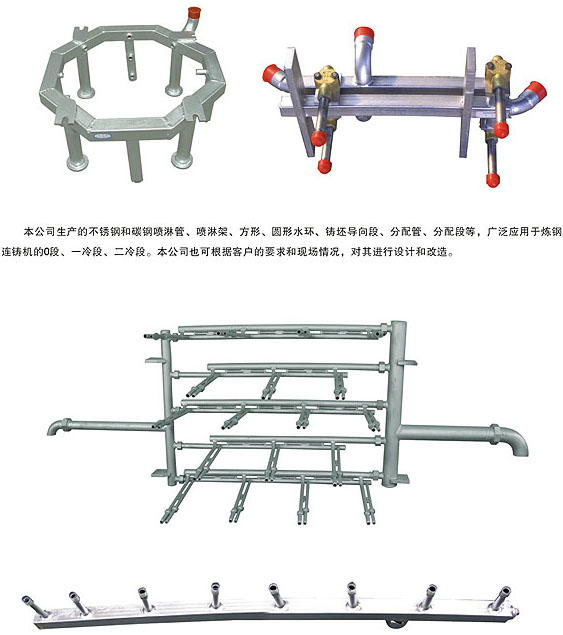 本公司生产的不锈钢和碳钢喷淋管、喷淋架、方形、圆形水环、铸坯导向段、分配管、分配段等，广泛应用于炼钢连铸机的0段、一冷段、二冷段。本公司也可根据客户的要求和现场情况，对其进行设计和改造。